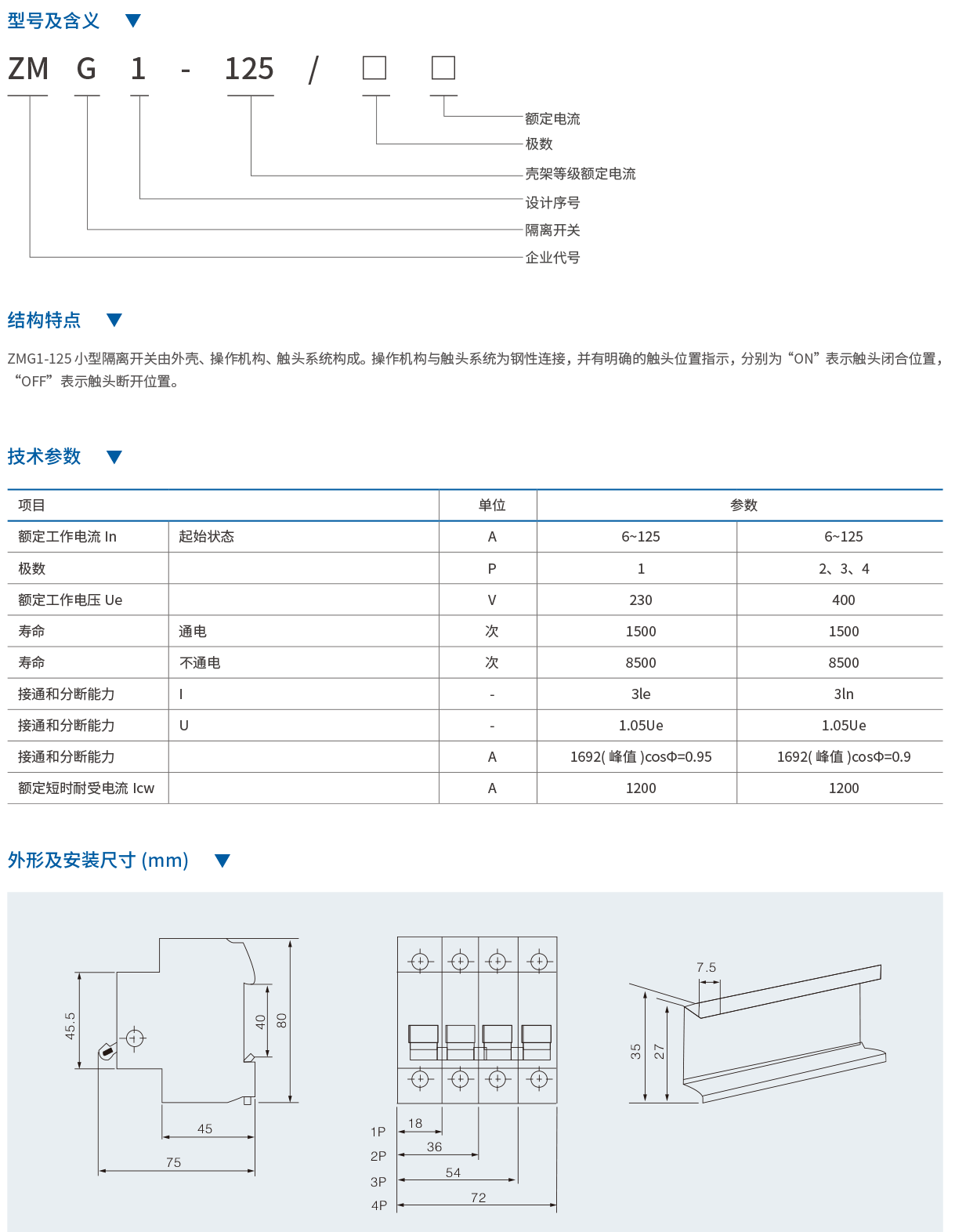 型号及含义

ZM G 1 - 125 / □ □

额定电流
极数
壳架等级额定电流
设计序号
隔离开关
企业代号

结构特点

ZMG1-125 小型隔离开关由外壳、操作机构、触头系统构成。操作机构与触头系统为钢性连接，并有明确的触头位置指示，分别为“ON”表示触头闭合位置，“OFF”表示触头断开位置。

技术参数

| 项目 | | 单位 | 参数 | |
|---|---|---|---|---|
| 额定工作电流 In | 起始状态 | A | 6~125 | 6~125 |
| 极数 | | P | 1 | 2、3、4 |
| 额定工作电压 Ue | | V | 230 | 400 |
| 寿命 | 通电 | 次 | 1500 | 1500 |
| 寿命 | 不通电 | 次 | 8500 | 8500 |
| 接通和分断能力 | I | - | 3le | 3ln |
| 接通和分断能力 | U | - | 1.05Ue | 1.05Ue |
| 接通和分断能力 | | A | 1692( 峰值 )cosΦ=0.95 | 1692( 峰值 )cosΦ=0.9 |
| 额定短时耐受电流 Icw | | A | 1200 | 1200 |

外形及安装尺寸 (mm)

45.5
40
80
45
75

1P
18
2P
36
3P
54
4P
72

7.5
35
27